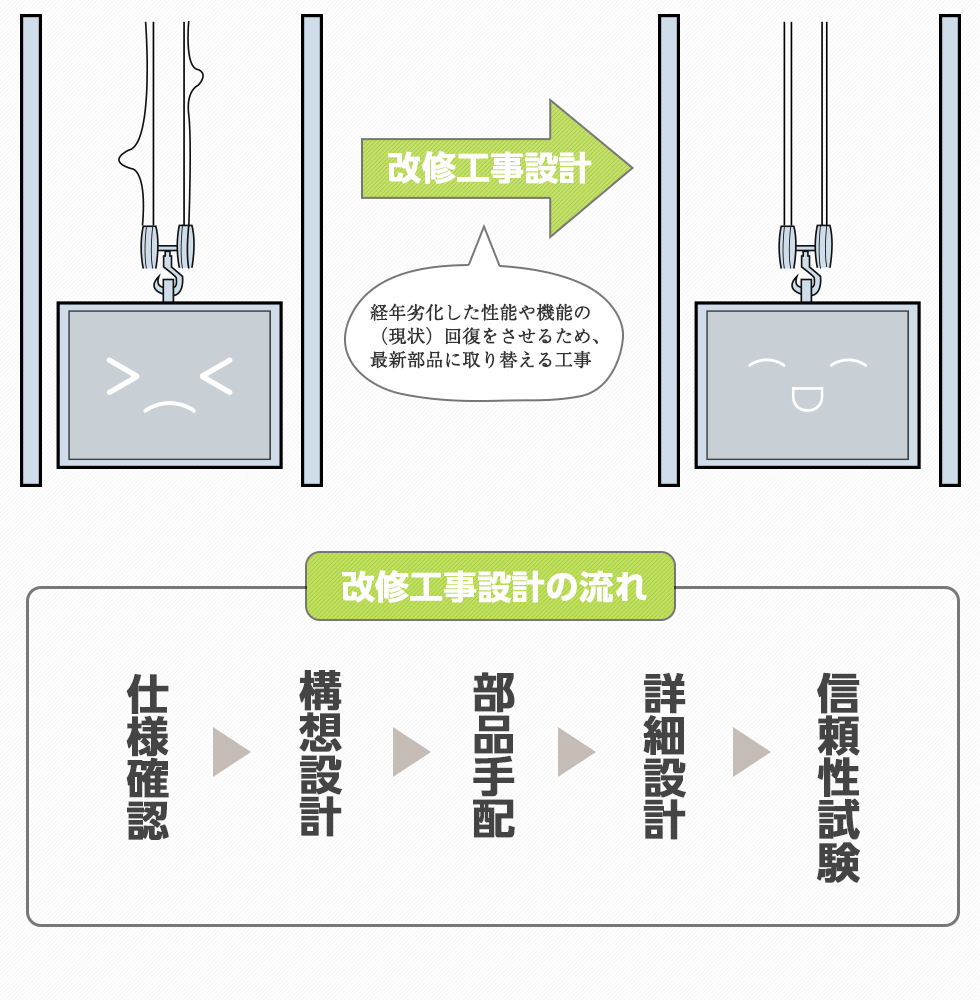 改修工事設計

経年劣化した性能や機能の（現状）回復をさせるため、最新部品に取り替える工事

改修工事設計の流れ

仕様確認

構想設計

部品手配

詳細設計

信頼性試験